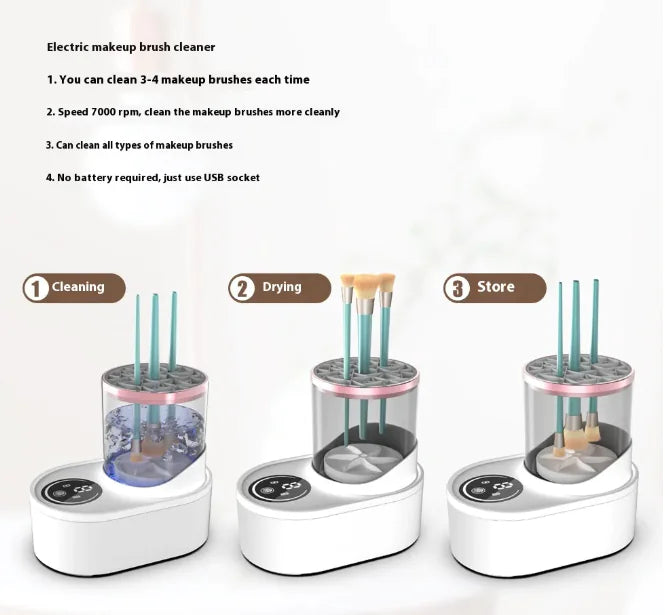 Electric makeup brush cleaner

1. You can clean 3-4 makeup brushes each time

2. Speed 7000 rpm, clean the makeup brushes more cleanly

3. Can clean all types of makeup brushes

4. No battery required, just use USB socket

1 Cleaning

2 Drying

3 Store